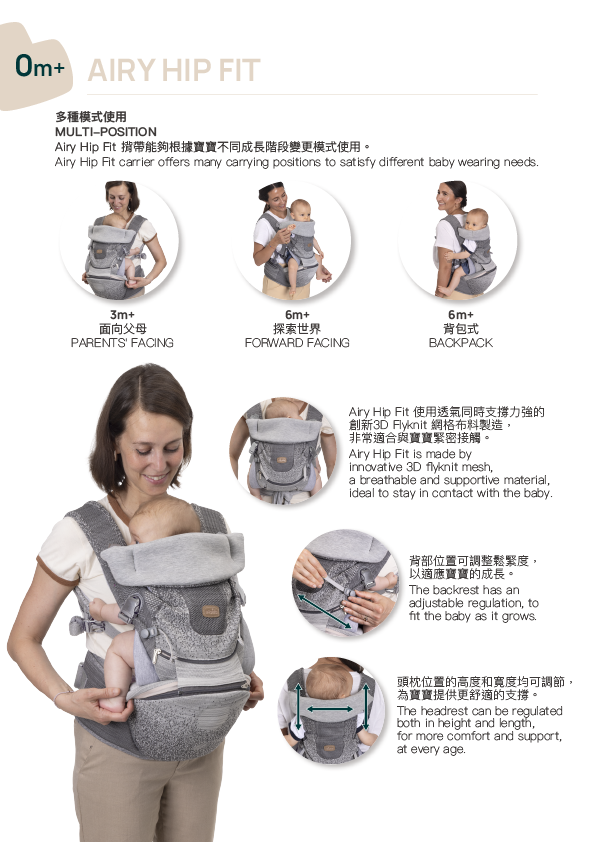 0m+ AIRY HIP FIT

多種模式使用
MULTI-POSITION
Airy Hip Fit 揹帶能夠根據寶寶不同成長階段變更模式使用。
Airy Hip Fit carrier offers many carrying positions to satisfy different baby wearing needs.

3m+
面向父母
PARENTS' FACING

6m+
探索世界
FORWARD FACING

6m+
背包式
BACKPACK

Airy Hip Fit 使用透氣同時支撐力強的創新3D Flyknit 網格布料製造，非常適合與寶寶緊密接觸。
Airy Hip Fit is made by innovative 3D flyknit mesh, a breathable and supportive material, ideal to stay in contact with the baby.

背部位置可調整鬆緊度，以適應寶寶的成長。
The backrest has an adjustable regulation, to fit the baby as it grows.

頭枕位置的高度和寬度均可調節，為寶寶提供更舒適的支撐。
The headrest can be regulated both in height and length, for more comfort and support, at every age.